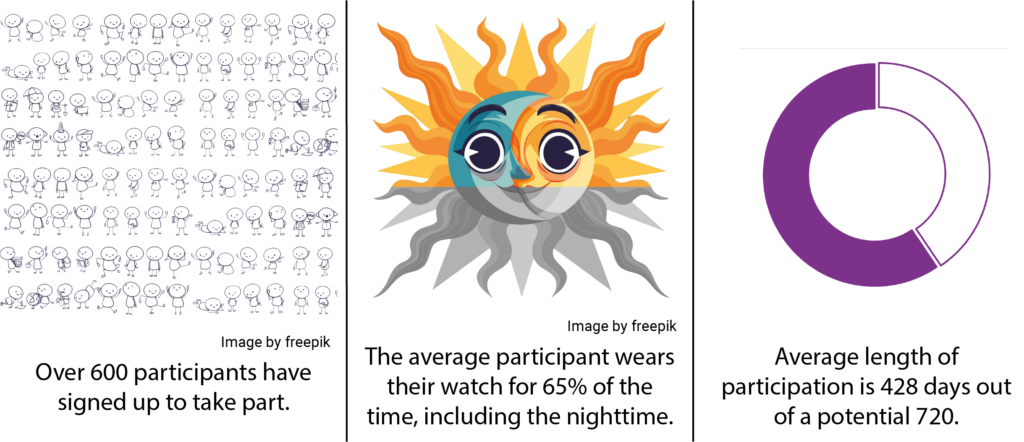 Image by freepik

Over 600 participants have signed up to take part.

Image by freepik

The average participant wears their watch for 65% of the time, including the nighttime.

Average length of participation is 428 days out of a potential 720.